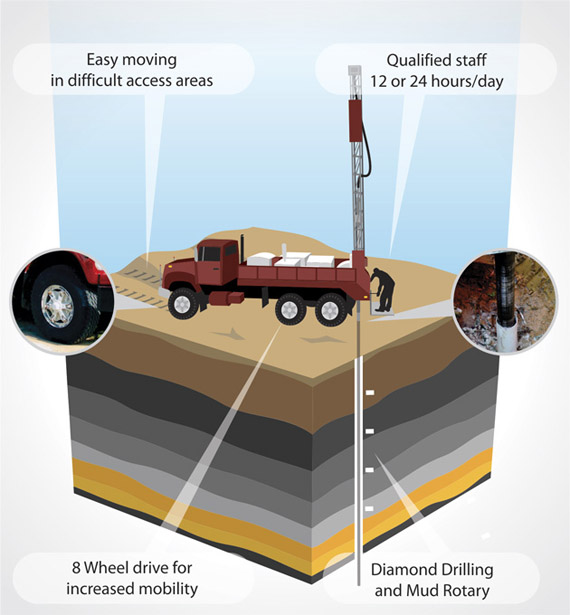 Easy moving
in difficult access areas

Qualified staff
12 or 24 hours/day

8 Wheel drive for
increased mobility

Diamond Drilling
and Mud Rotary