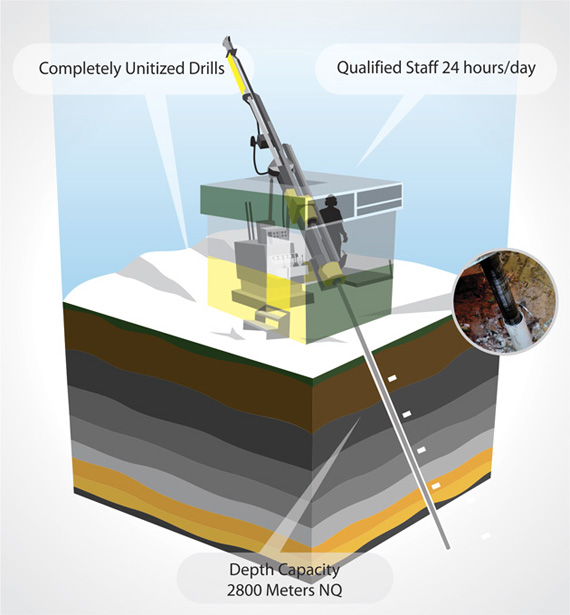 Completely Unitized Drills

Qualified Staff 24 hours/day

Depth Capacity
2800 Meters NQ